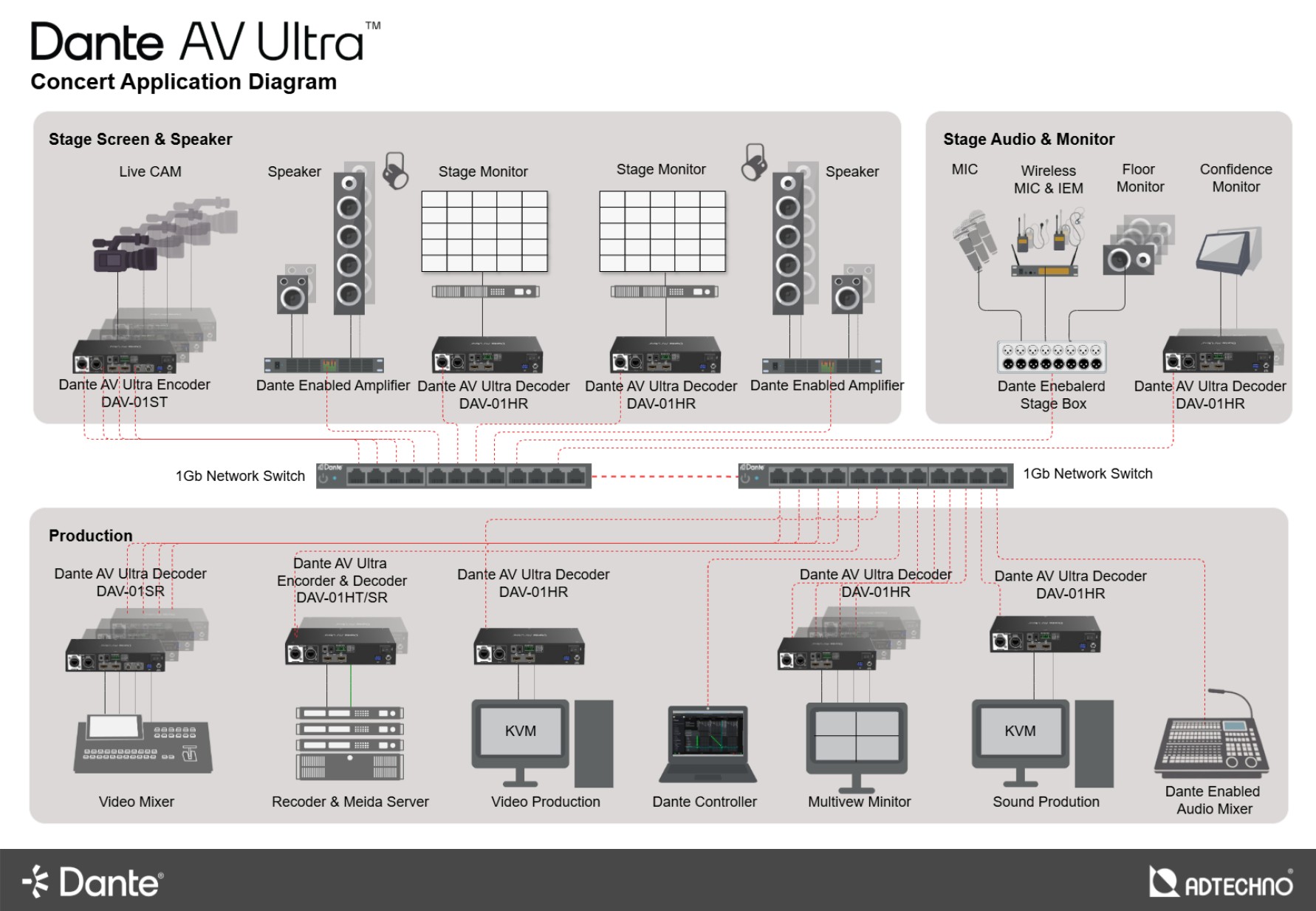 Dante AV Ultra™
Concert Application Diagram

Stage Screen & Speaker

Live CAM

Speaker

Stage Monitor

Stage Monitor

Speaker

Dante AV Ultra Encoder DAV-01ST

Dante Enabled Amplifier

Dante AV Ultra Decoder DAV-01HR

Dante AV Ultra Decoder DAV-01HR

Dante Enabled Amplifier

Stage Audio & Monitor

MIC

Wireless MIC & IEM

Floor Monitor

Confidence Monitor

Dante Enebalerd Stage Box

Dante AV Ultra Decoder DAV-01HR

1Gb Network Switch

Dante

Dante

1Gb Network Switch

Production

Dante AV Ultra Decoder DAV-01SR

Dante AV Ultra Encorder & Decoder DAV-01HT/SR

Dante AV Ultra Decoder DAV-01HR

Dante AV Ultra Decoder DAV-01HR

Dante AV Ultra Decoder DAV-01HR

KVM

KVM

Video Mixer

Recoder & Meida Server

Video Production

Dante Controller

Multivew Minitor

Sound Prodution

Dante Enabled Audio Mixer

Dante®

ADTECHNO®